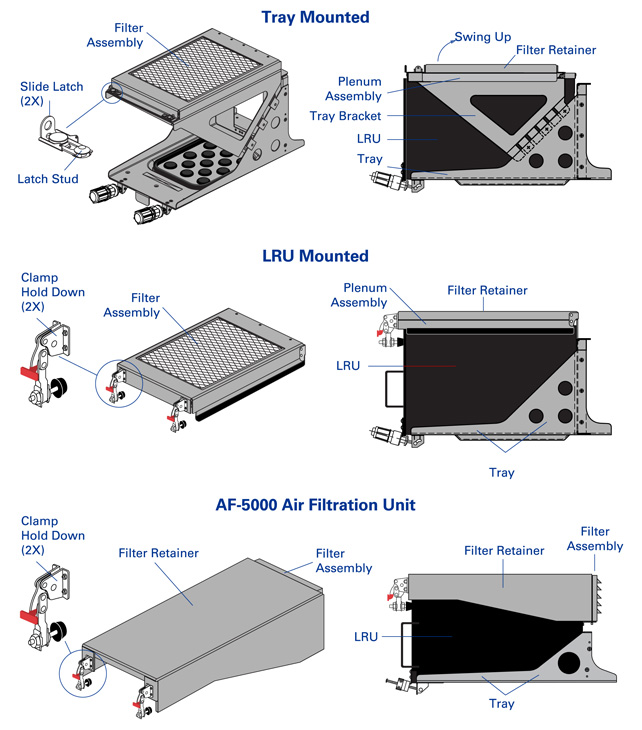 Tray Mounted

Filter Assembly

Slide Latch (2X)

Latch Stud

Swing Up

Filter Retainer

Plenum Assembly

Tray Bracket

LRU

Tray

LRU Mounted

Clamp Hold Down (2X)

Filter Assembly

Plenum Assembly

Filter Retainer

LRU

Tray

AF-5000 Air Filtration Unit

Clamp Hold Down (2X)

Filter Retainer

Filter Assembly

Filter Retainer

Filter Assembly

LRU

Tray