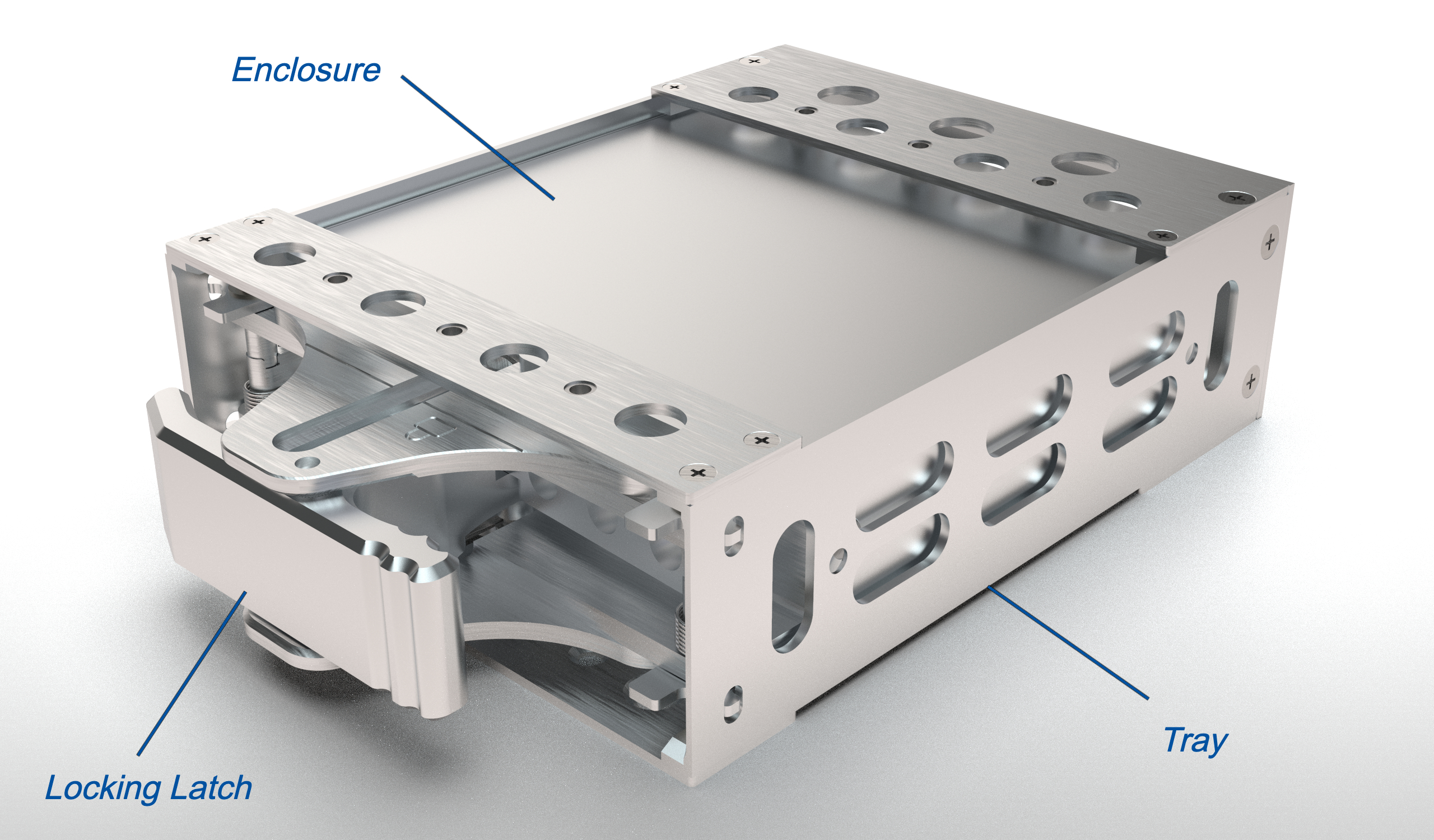 Enclosure

Locking Latch

Tray